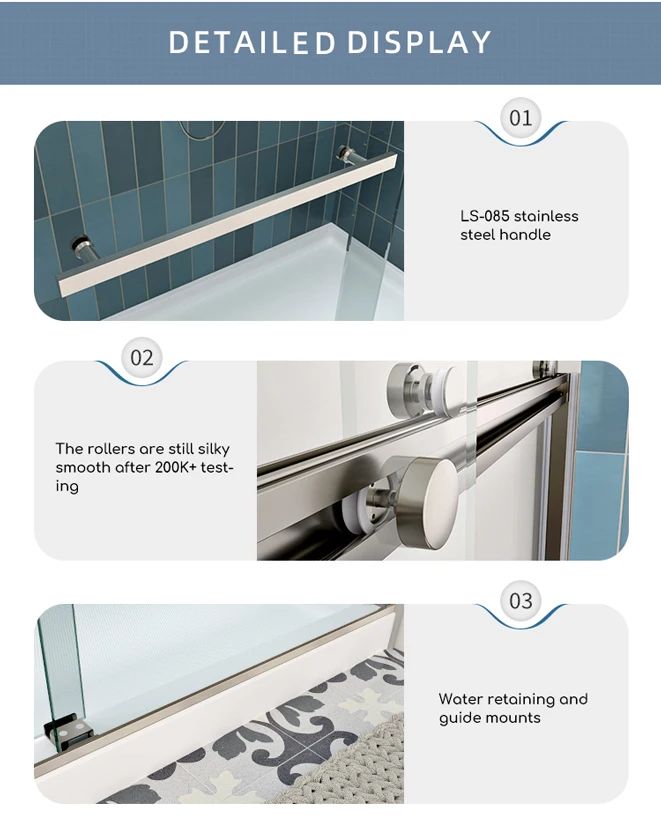 DETAILED DISPLAY

01

LS-085 stainless steel handle

02

The rollers are still silky smooth after 200K+ testing

03

Water retaining and guide mounts